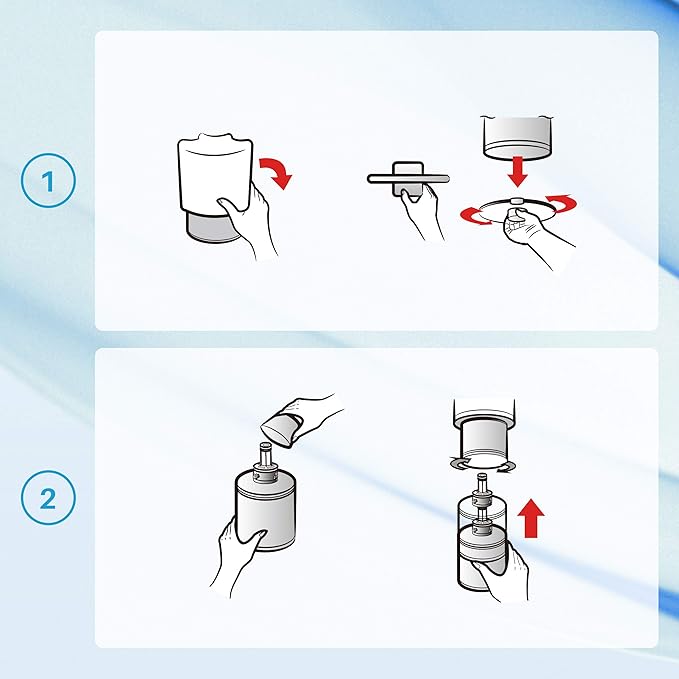 1

2