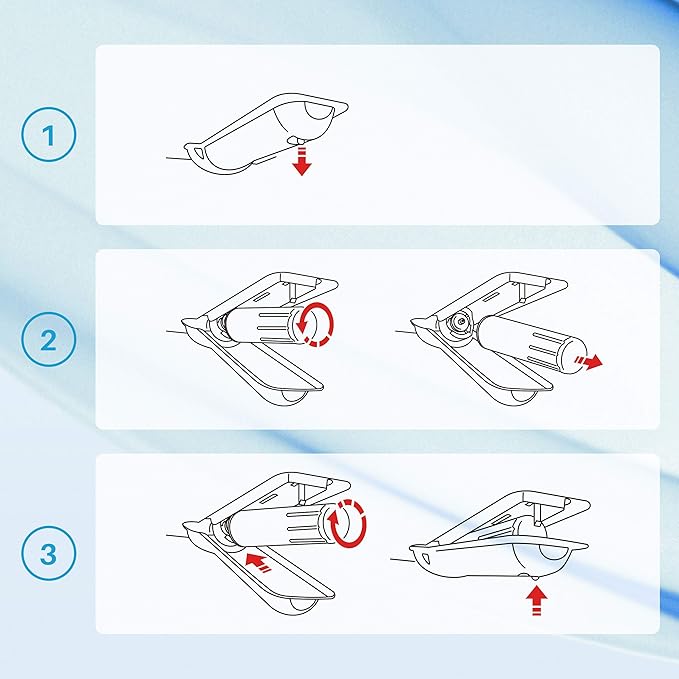 1

2

3