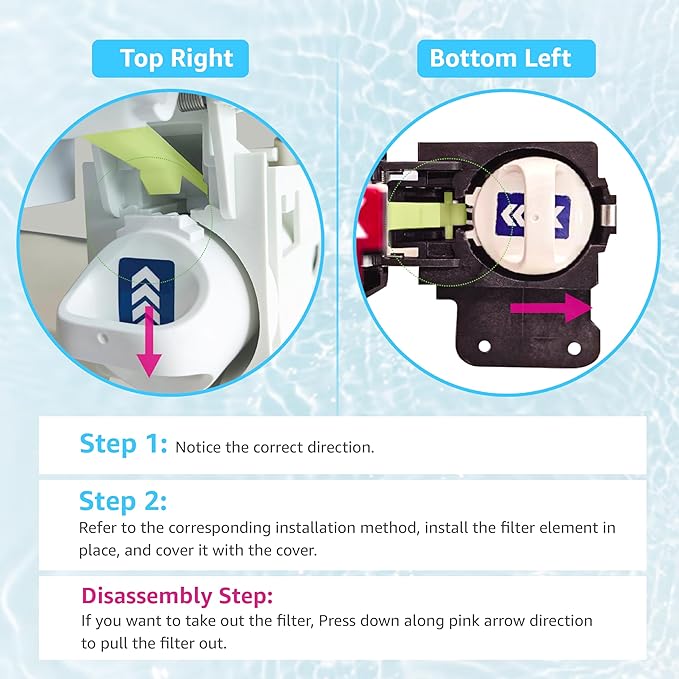 Top Right

Bottom Left

Step 1: Notice the correct direction.

Step 2:
Refer to the corresponding installation method, install the filter element in place, and cover it with the cover.

Disassembly Step:
If you want to take out the filter, Press down along pink arrow direction to pull the filter out.