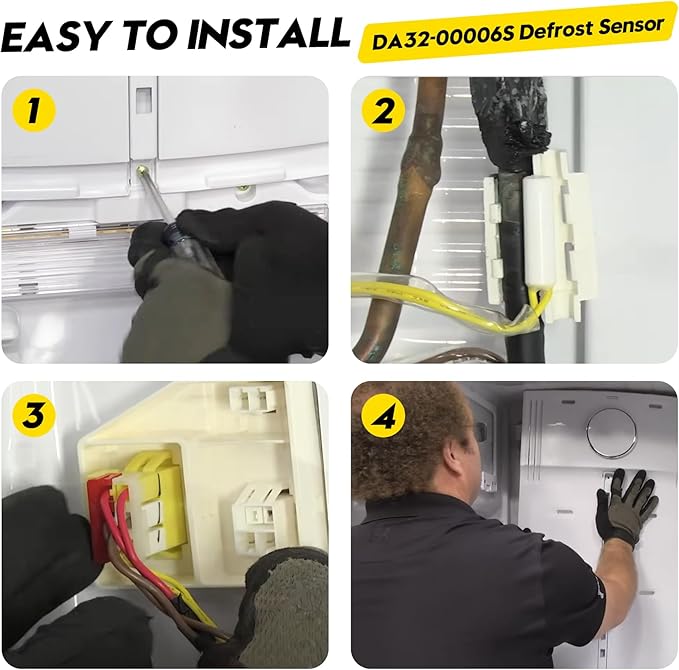 EASY TO INSTALL

DA32-00006S Defrost Sensor

1

2

3

4