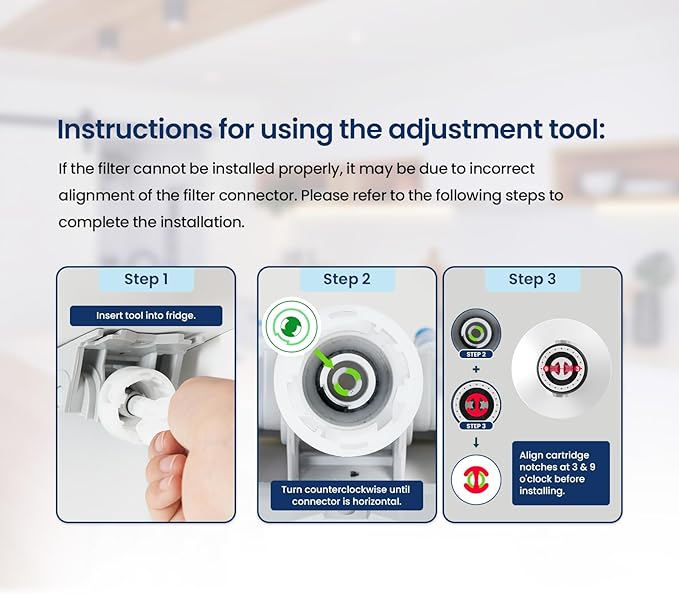 Instructions for using the adjustment tool:

If the filter cannot be installed properly, it may be due to incorrect alignment of the filter connector. Please refer to the following steps to complete the installation.

Step 1

Insert tool into fridge.

Step 2

Turn counterclockwise until connector is horizontal.

Step 3

STEP 2

+

STEP 3

↓

Align cartridge notches at 3 & 9 o'clock before installing.