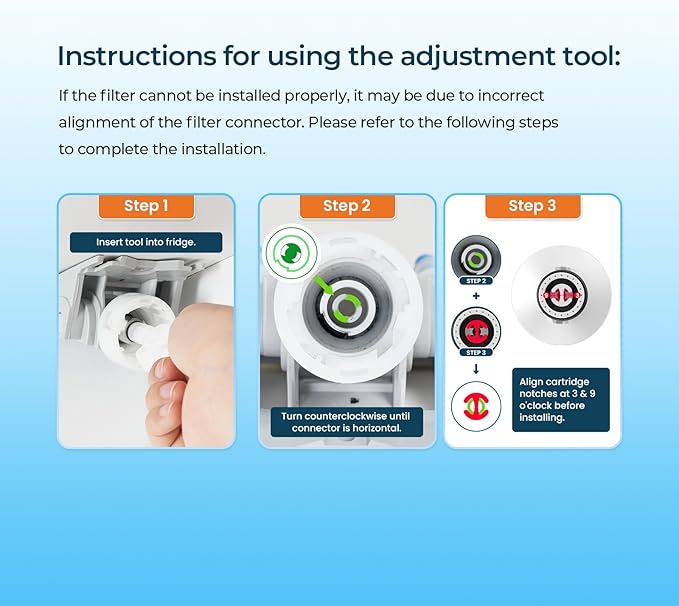 Instructions for using the adjustment tool:

If the filter cannot be installed properly, it may be due to incorrect alignment of the filter connector. Please refer to the following steps to complete the installation.

Step 1

Insert tool into fridge.

Step 2

Turn counterclockwise until connector is horizontal.

Step 3

STEP 2

+

STEP 3

↓

Align cartridge notches at 3 & 9 o'clock before installing.