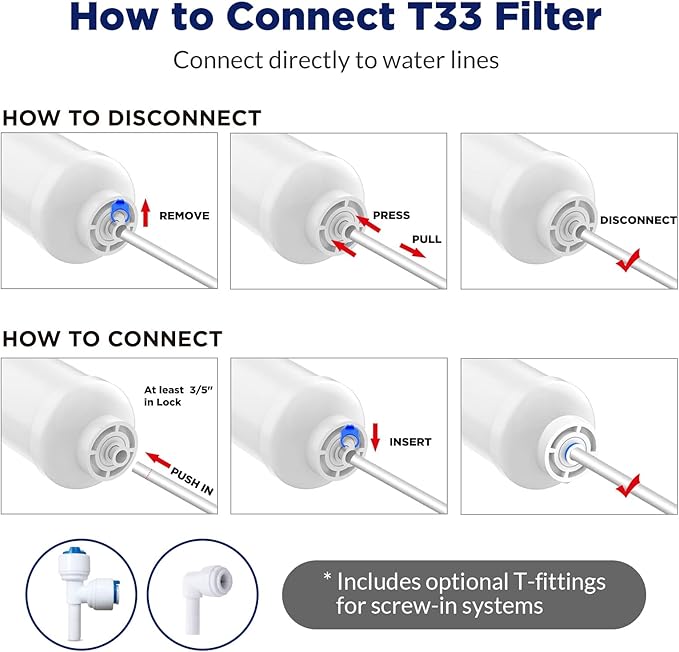 How to Connect T33 Filter

Connect directly to water lines

HOW TO DISCONNECT

REMOVE

PRESS

PULL

DISCONNECT

HOW TO CONNECT

At least 3/5" in Lock

PUSH IN

INSERT

* Includes optional T-fittings for screw-in systems