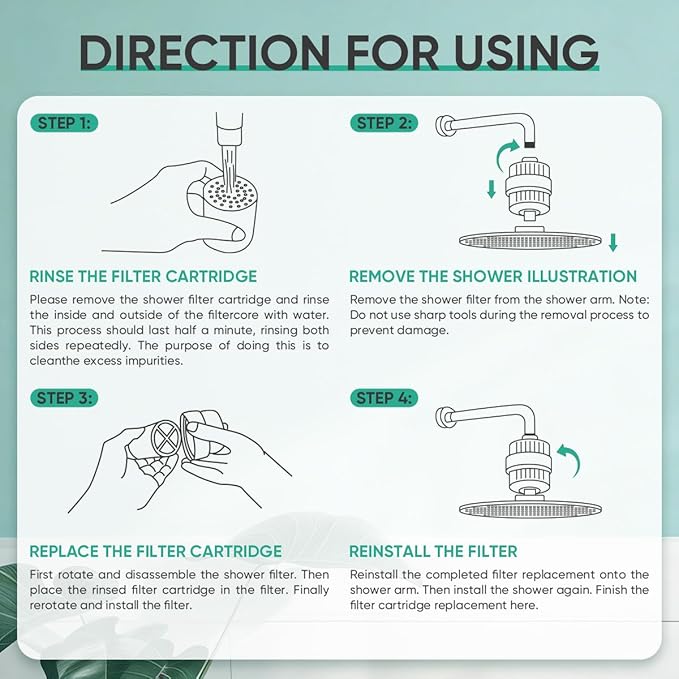 DIRECTION FOR USING

STEP 1:

RINSE THE FILTER CARTRIDGE

Please remove the shower filter cartridge and rinse the inside and outside of the filtercore with water. This process should last half a minute, rinsing both sides repeatedly. The purpose of doing this is to cleanthe excess impurities.

STEP 2:

REMOVE THE SHOWER ILLUSTRATION

Remove the shower filter from the shower arm. Note: Do not use sharp tools during the removal process to prevent damage.

STEP 3:

REPLACE THE FILTER CARTRIDGE

First rotate and disassemble the shower filter. Then place the rinsed filter cartridge in the filter. Finally rerotate and install the filter.

STEP 4:

REINSTALL THE FILTER

Reinstall the completed filter replacement onto the shower arm. Then install the shower again. Finish the filter cartridge replacement here.