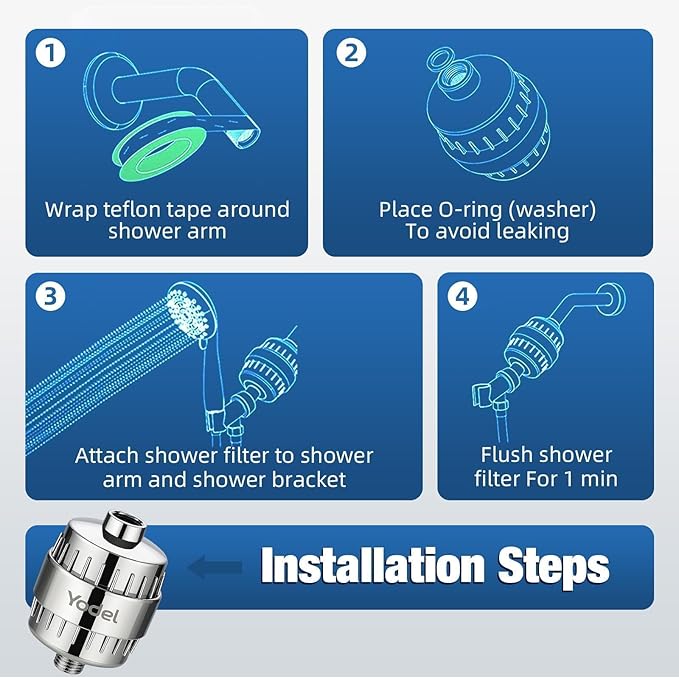 1
Wrap teflon tape around shower arm

2
Place O-ring (washer) To avoid leaking

3
Attach shower filter to shower arm and shower bracket

4
Flush shower filter For 1 min

Yodel

Installation Steps