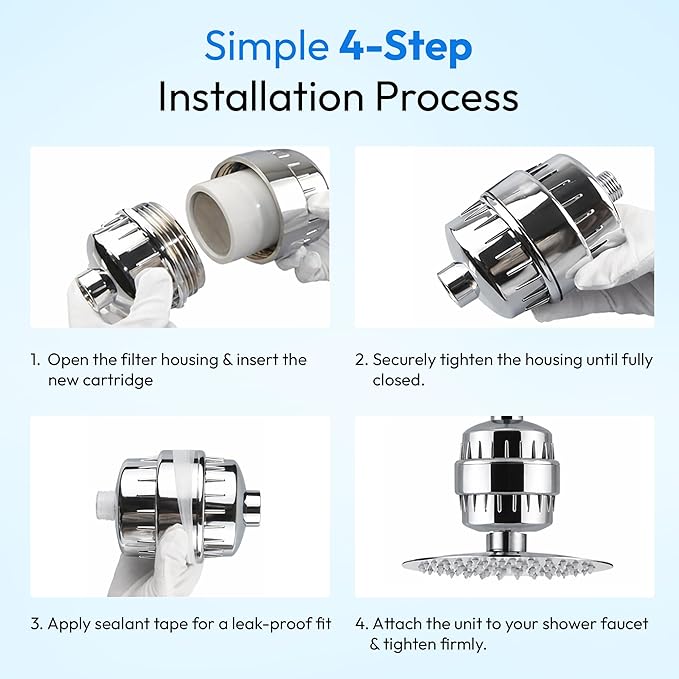 Simple 4-Step
Installation Process

1. Open the filter housing & insert the new cartridge

2. Securely tighten the housing until fully closed.

3. Apply sealant tape for a leak-proof fit

4. Attach the unit to your shower faucet & tighten firmly.