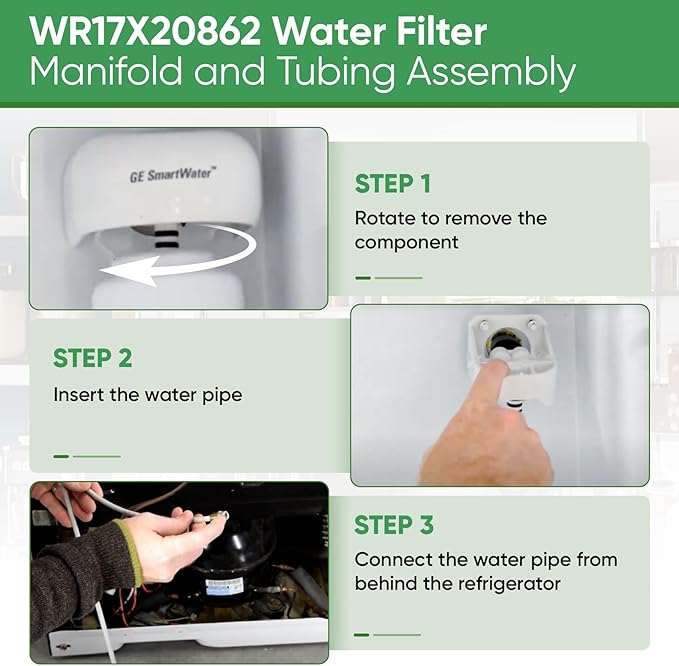 WR17X20862 Water Filter
Manifold and Tubing Assembly

GE SmartWater™

STEP 1
Rotate to remove the component

STEP 2
Insert the water pipe

STEP 3
Connect the water pipe from behind the refrigerator