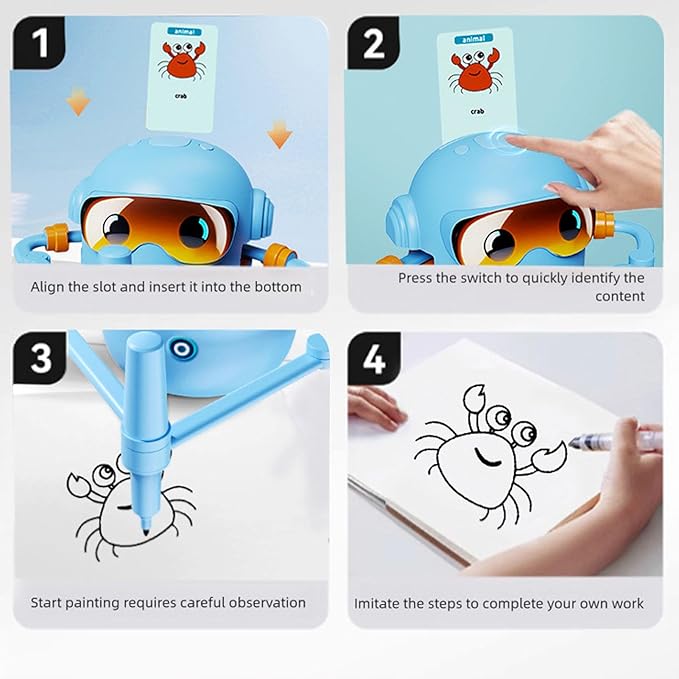 1

animal

crab

Align the slot and insert it into the bottom

2

animal

crab

Press the switch to quickly identify the content

3

Start painting requires careful observation

4

Imitate the steps to complete your own work