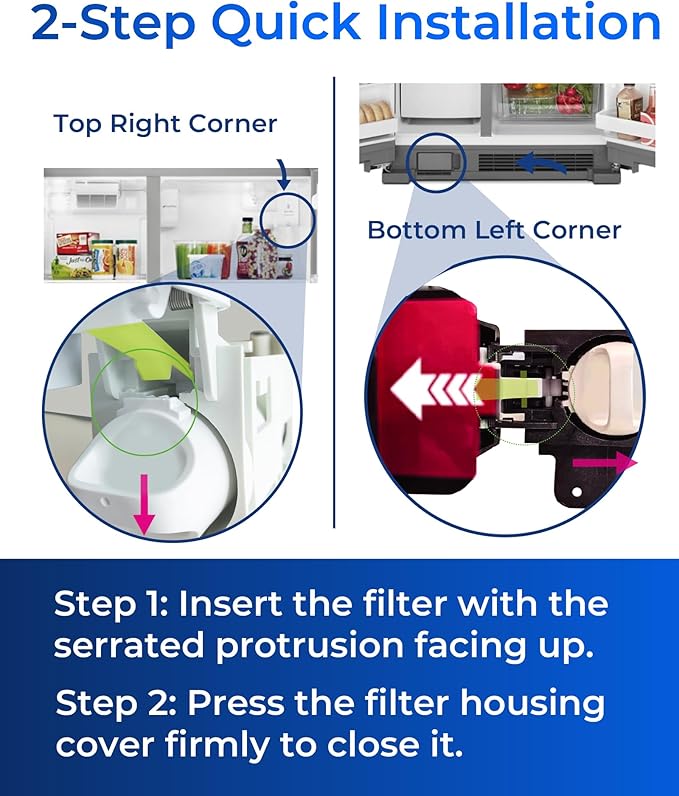 2-Step Quick Installation

Top Right Corner

Bottom Left Corner

Step 1: Insert the filter with the serrated protrusion facing up.

Step 2: Press the filter housing cover firmly to close it.