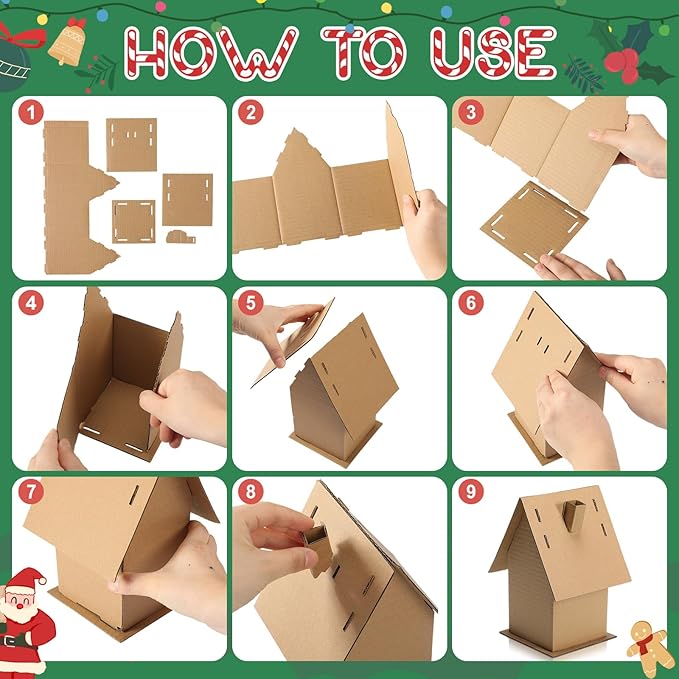 HOW TO USE

1

2

3

4

5

6

7

8

9