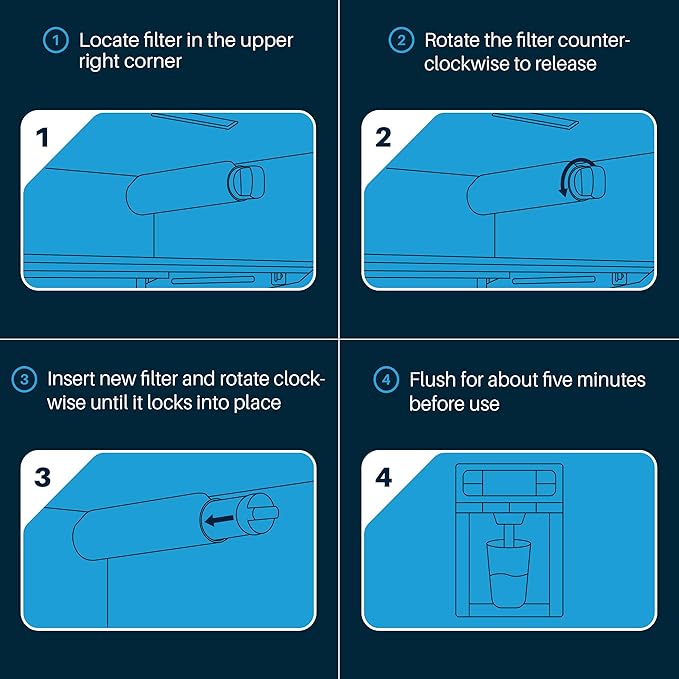 1 Locate filter in the upper right corner

1

2 Rotate the filter counterclockwise to release

2

3 Insert new filter and rotate clockwise until it locks into place

3

4 Flush for about five minutes before use

4