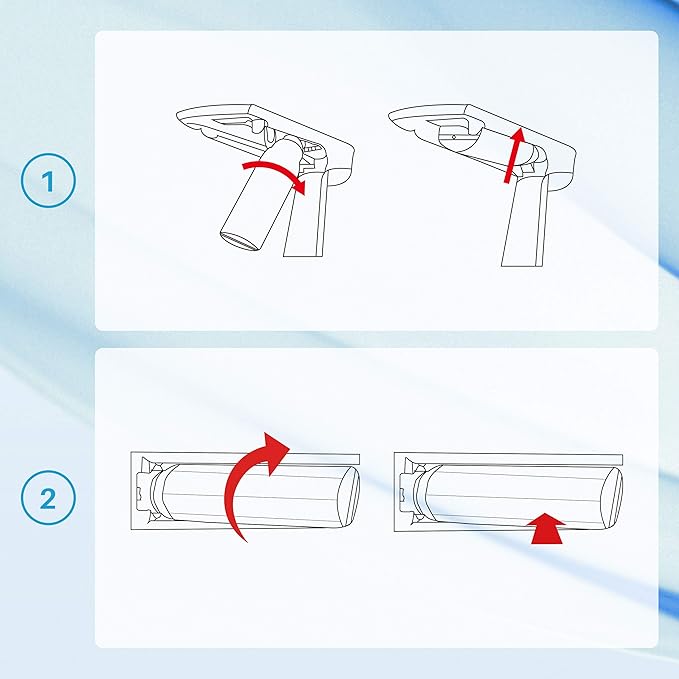 1

2